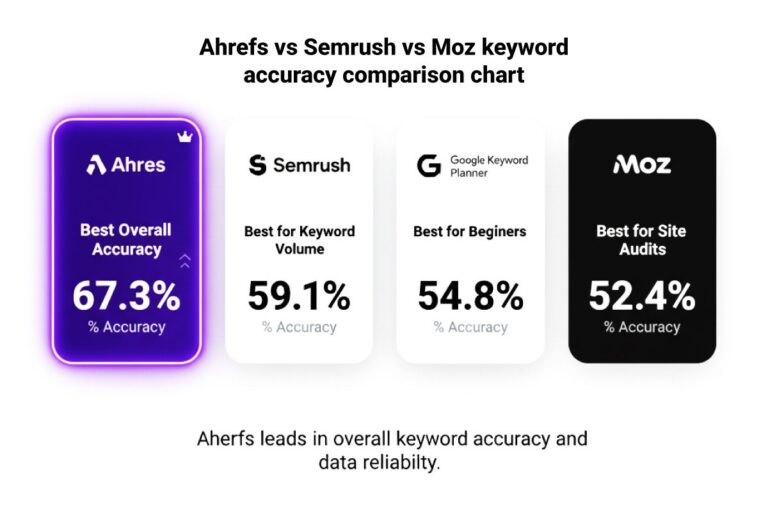 Ahrefs vs Semrush vs Moz keyword accuracy comparison chart

Ahres

Best Overall Accuracy

67.3%

% Accuracy

Semrush

Best for Keyword Volume

59.1%

% Accuracy

Google Keyword Planner

Best for Beginers

54.8%

% Accuracy

Moz

Best for Site Audits

52.4%

% Accuracy

Aherfs leads in overall keyword accuracy and data reliabilty.