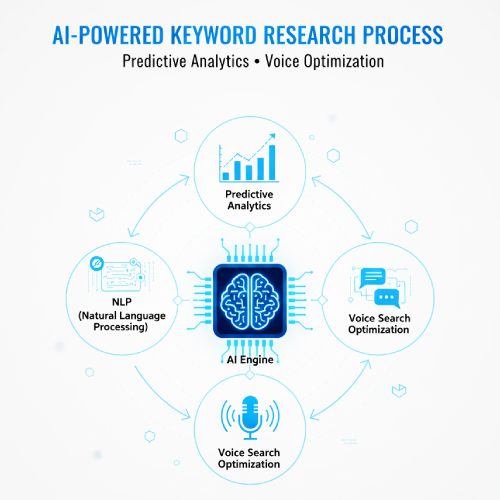 AI-POWERED KEYWORD RESEARCH PROCESS
Predictive Analytics • Voice Optimization

Predictive Analytics

NLP (Natural Language Processing)

AI Engine

Voice Search Optimization

Voice Search Optimization