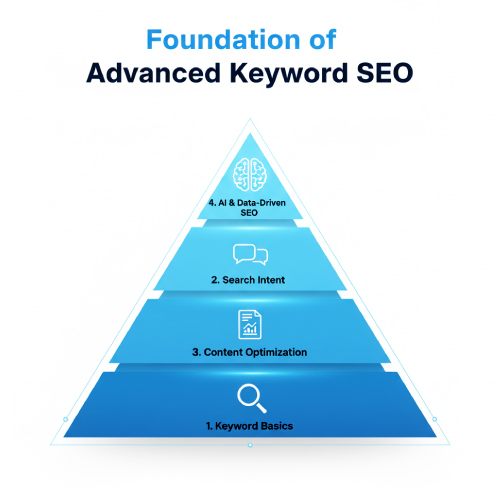 Foundation of
Advanced Keyword SEO

4. AI & Data-Driven SEO

2. Search Intent

3. Content Optimization

1. Keyword Basics