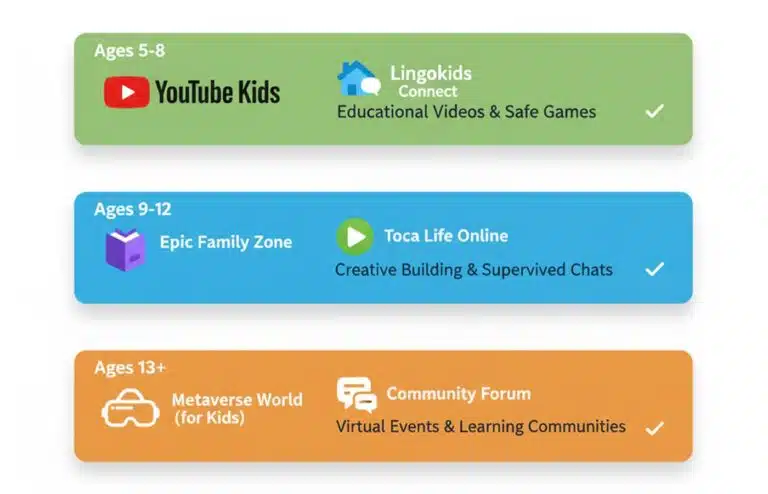 Ages 5-8

YouTube Kids

Lingokids Connect

Educational Videos & Safe Games

✓

Ages 9-12

Epic Family Zone

Toca Life Online

Creative Building & Supervived Chats

✓

Ages 13+

Metaverse World (for Kids)

Community Forum

Virtual Events & Learning Communities

✓