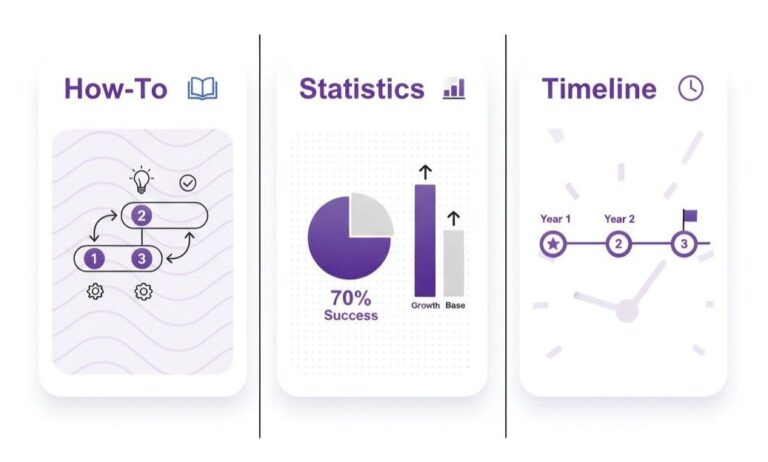 How-To

2

1

3

Statistics

70%
Success

Growth Base

Timeline

Year 1

Year 2

2

3