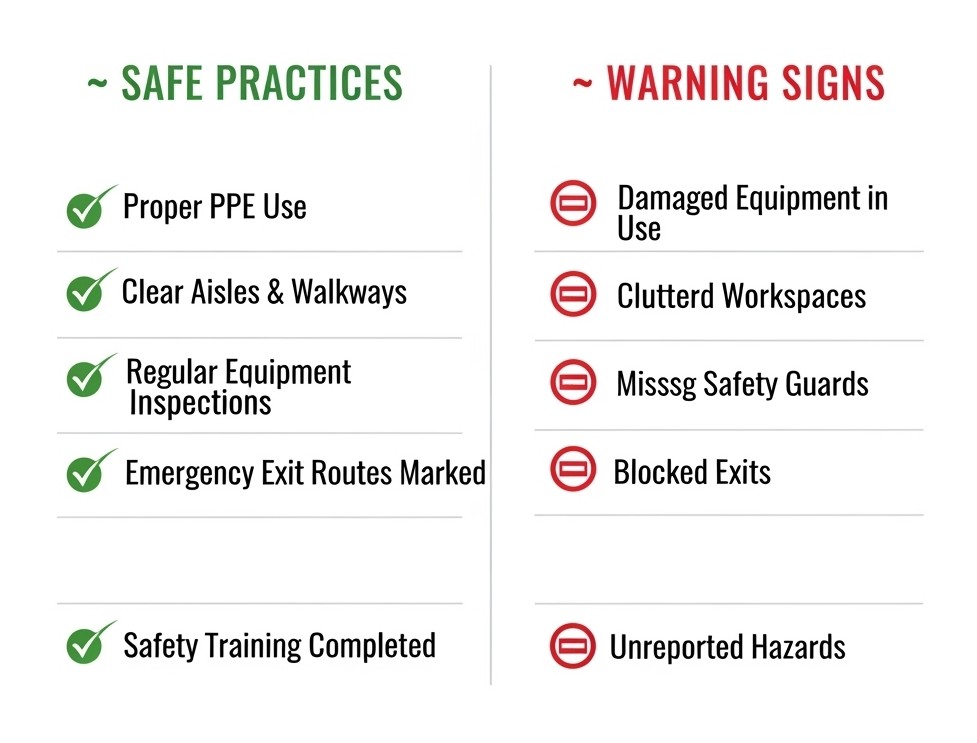 ~ SAFE PRACTICES

Proper PPE Use

Clear Aisles & Walkways

Regular Equipment Inspections

Emergency Exit Routes Marked

Safety Training Completed

~ WARNING SIGNS

Damaged Equipment in Use

Clutterd Workspaces

Misssg Safety Guards

Blocked Exits

Unreported Hazards